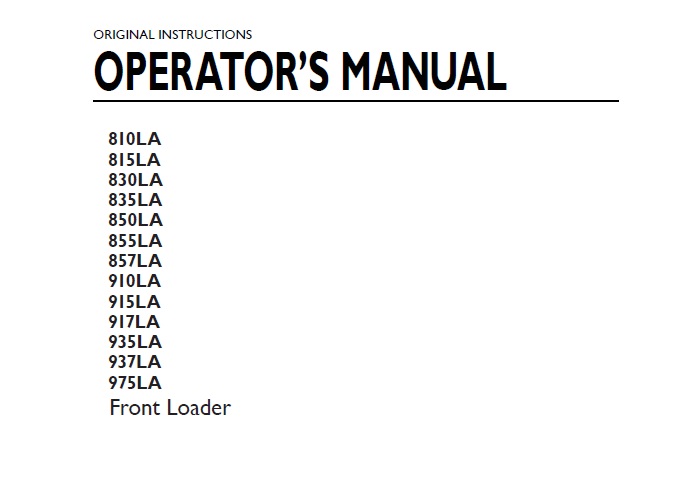 ORIGINAL INSTRUCTIONS
OPERATOR'S MANUAL

810LA
815LA
830LA
835LA
850LA
855LA
857LA
910LA
915LA
917LA
935LA
937LA
975LA
Front Loader